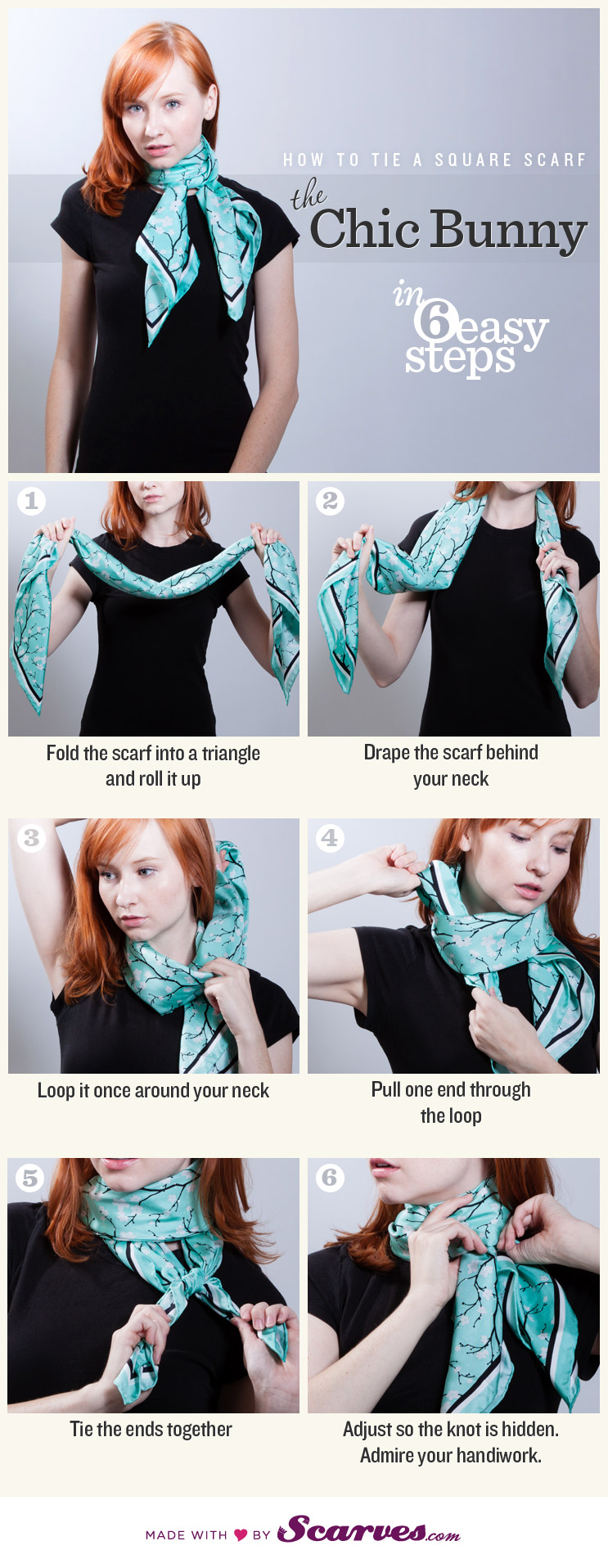 HOW TO TIE A SQUARE SCARF

the Chic Bunny

in 6 easy steps

1

Fold the scarf into a triangle and roll it up

2

Drape the scarf behind your neck

3

Loop it once around your neck

4

Pull one end through the loop

5

Tie the ends together

6

Adjust so the knot is hidden. Admire your handiwork.

MADE WITH ♥ BY Scarves.com