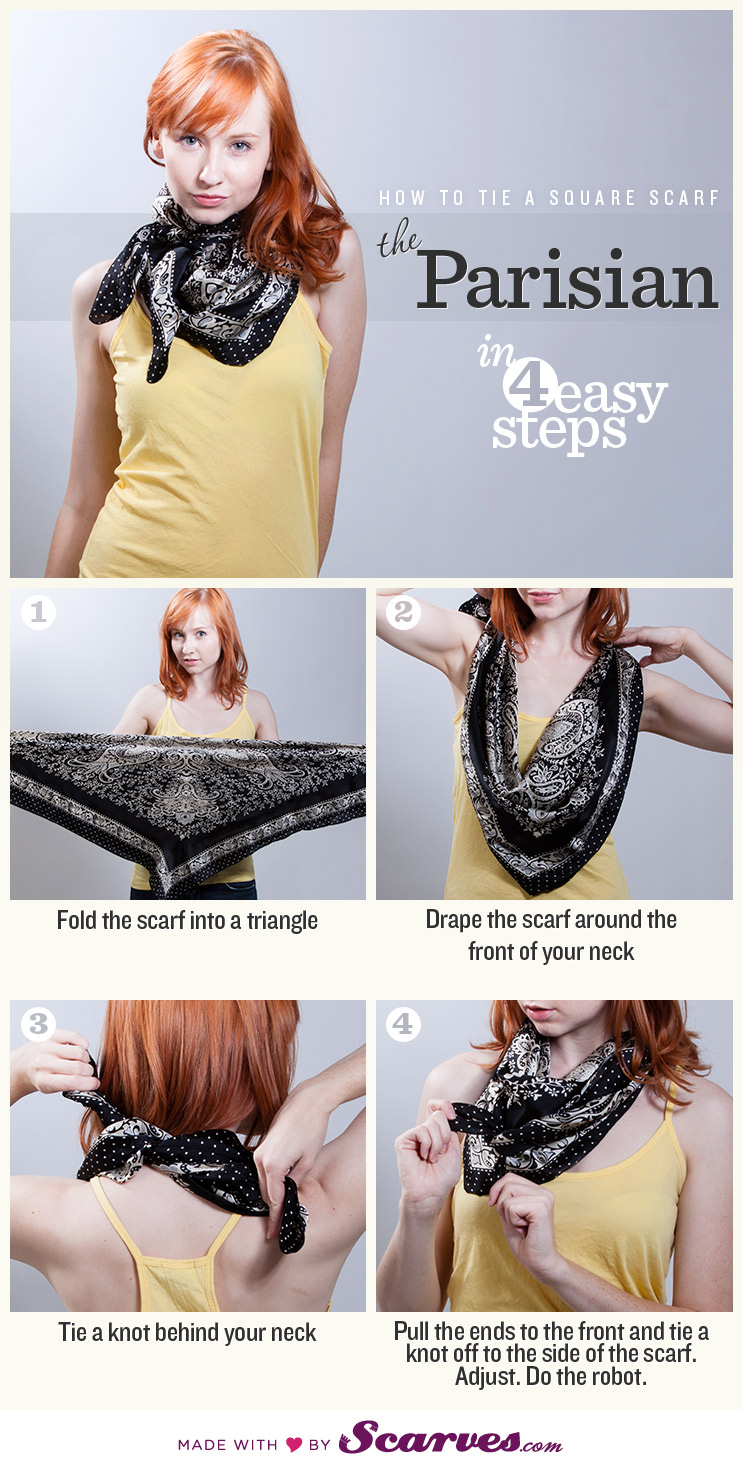 HOW TO TIE A SQUARE SCARF

the Parisian

in 4 easy steps

1

Fold the scarf into a triangle

2

Drape the scarf around the front of your neck

3

Tie a knot behind your neck

4

Pull the ends to the front and tie a knot off to the side of the scarf. Adjust. Do the robot.

MADE WITH ♥ BY Scarves.com