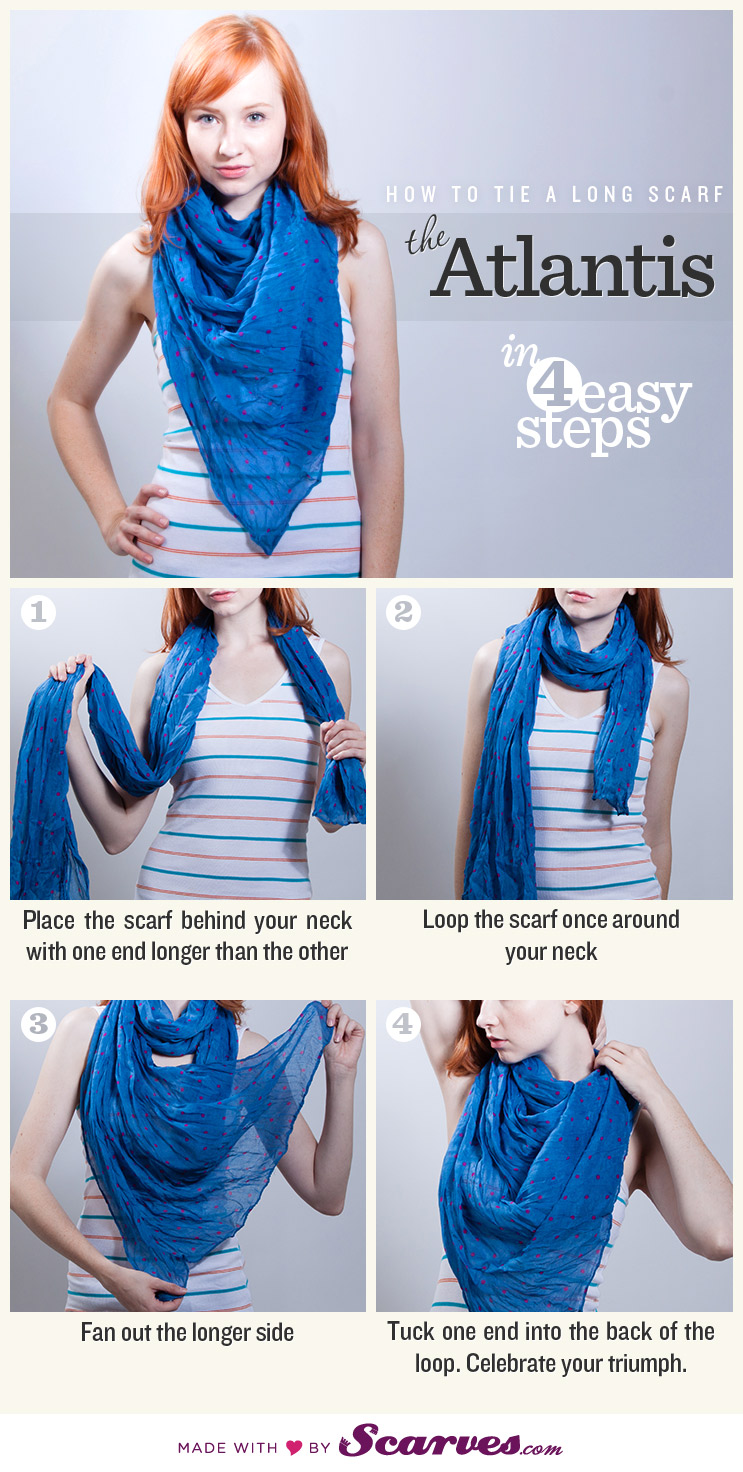 HOW TO TIE A LONG SCARF

the Atlantis

in 4 easy steps

1

Place the scarf behind your neck with one end longer than the other

2

Loop the scarf once around your neck

3

Fan out the longer side

4

Tuck one end into the back of the loop. Celebrate your triumph.

MADE WITH ♥ BY Scarves.com